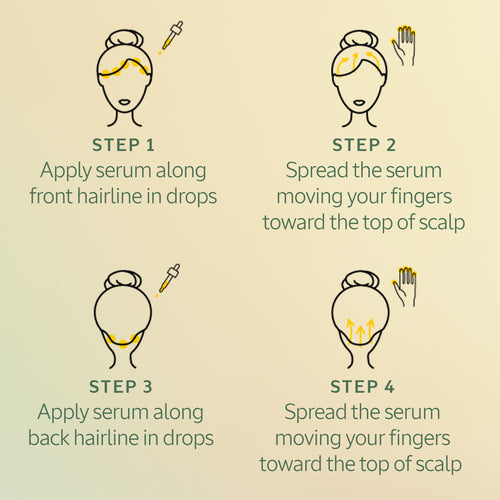 STEP 1
Apply serum along front hairline in drops

STEP 2
Spread the serum moving your fingers toward the top of scalp

STEP 3
Apply serum along back hairline in drops

STEP 4
Spread the serum moving your fingers toward the top of scalp